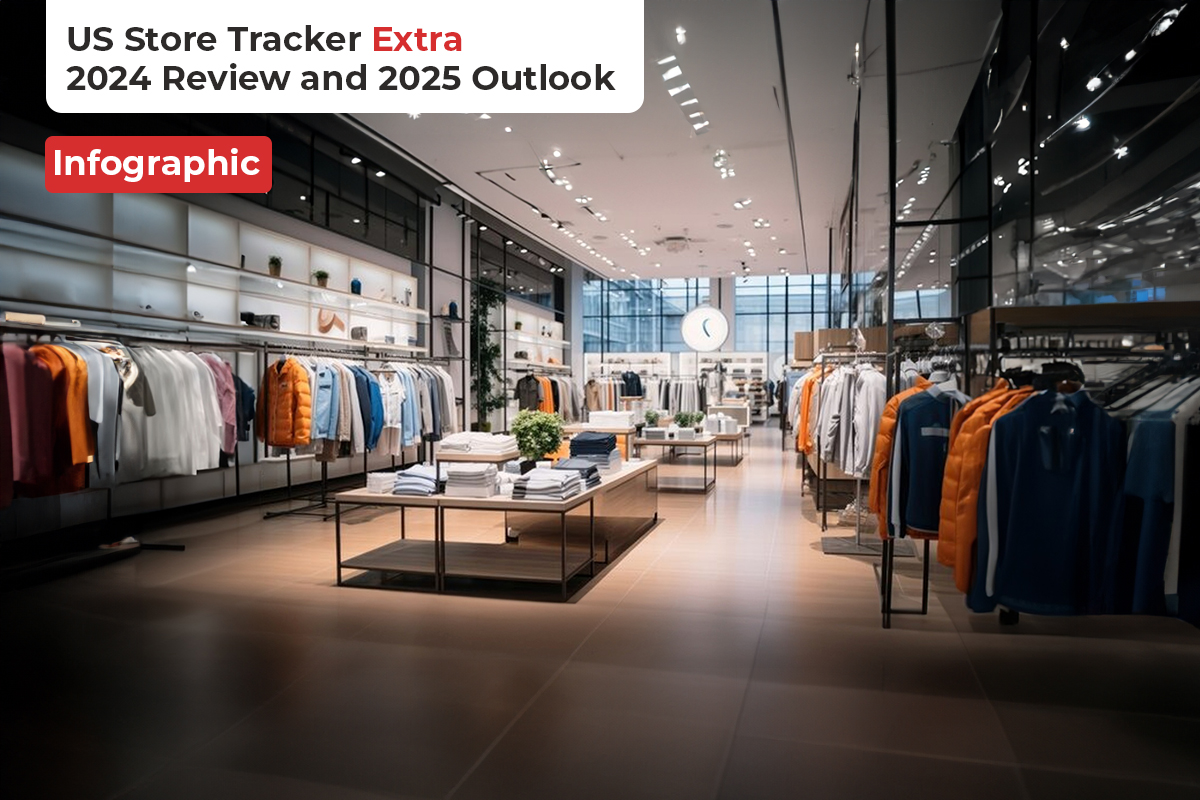 US Store Tracker Extra
2024 Review and 2025 Outlook

Infographic